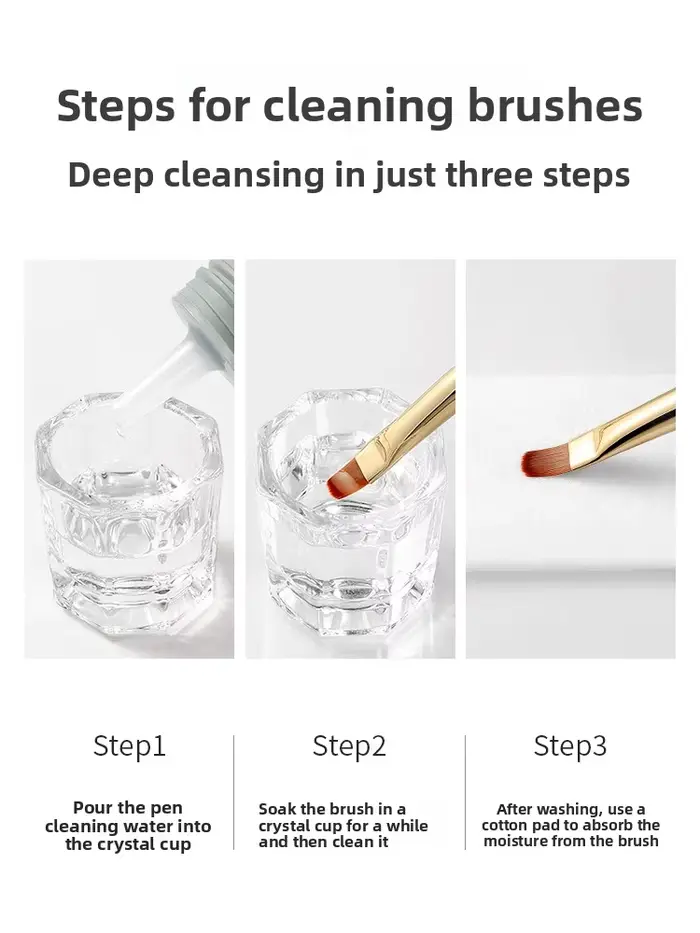 Steps for cleaning brushes

Deep cleansing in just three steps

Step1

Pour the pen cleaning water into the crystal cup

Step2

Soak the brush in a crystal cup for a while and then clean it

Step3

After washing, use a cotton pad to absorb the moisture from the brush