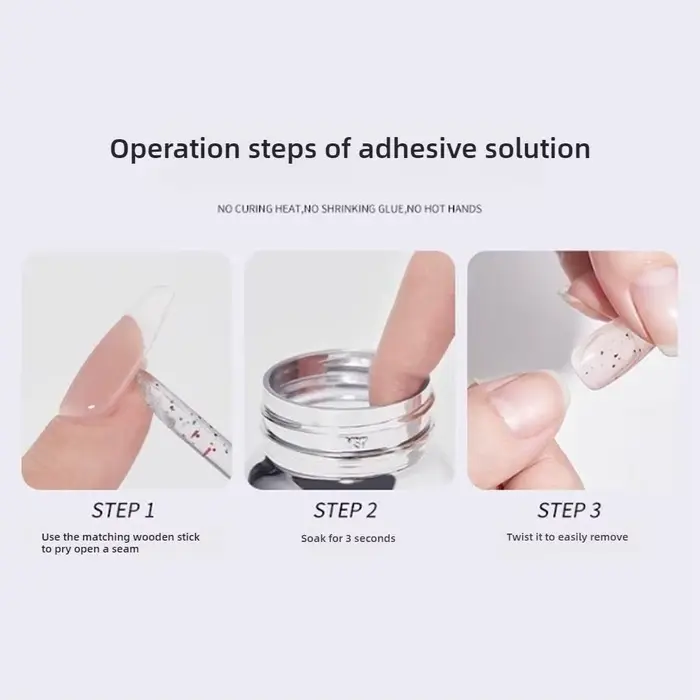 Operation steps of adhesive solution

NO CURING HEAT,NO SHRINKING GLUE,NO HOT HANDS

STEP 1

Use the matching wooden stick to pry open a seam

STEP 2

Soak for 3 seconds

STEP 3

Twist it to easily remove