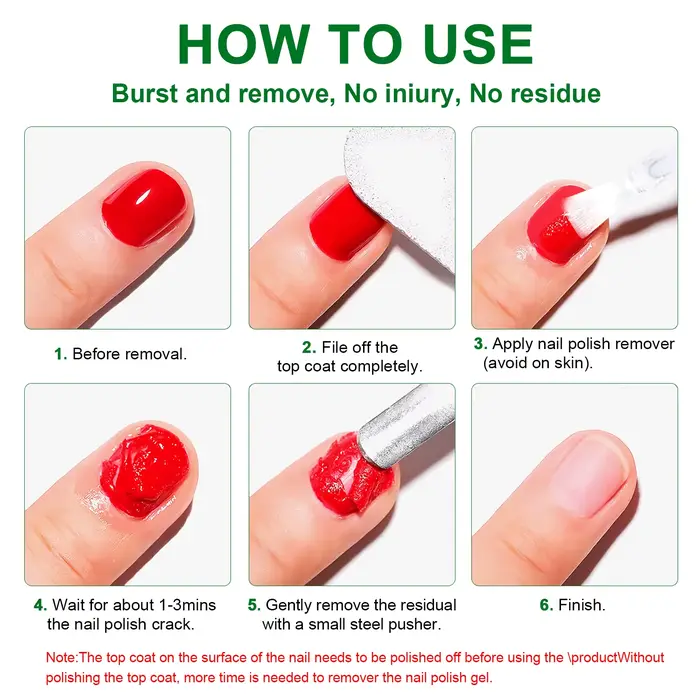 HOW TO USE

Burst and remove, No iniury, No residue

1. Before removal.

2. File off the top coat completely.

3. Apply nail polish remover (avoid on skin).

4. Wait for about 1-3mins the nail polish crack.

5. Gently remove the residual with a small steel pusher.

6. Finish.

Note:The top coat on the surface of the nail needs to be polished off before using the \productWithout polishing the top coat, more time is needed to remover the nail polish gel.