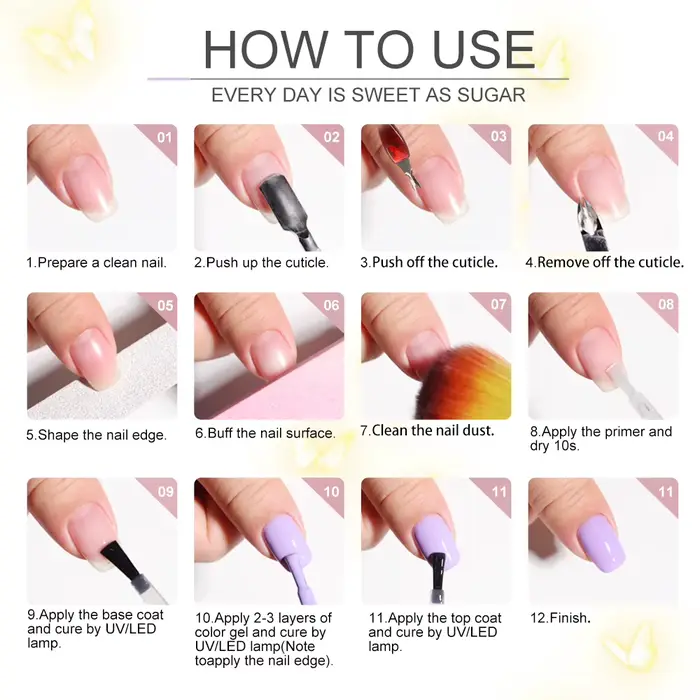 HOW TO USE

EVERY DAY IS SWEET AS SUGAR

01

1.Prepare a clean nail.

02

2.Push up the cuticle.

03

3.Push off the cuticle.

04

4.Remove off the cuticle.

05

5.Shape the nail edge.

06

6.Buff the nail surface.

07

7.Clean the nail dust.

08

8.Apply the primer and dry 10s.

09

9.Apply the base coat and cure by UV/LED lamp.

10

10.Apply 2-3 layers of color gel and cure by UV/LED lamp(Note toapply the nail edge).

11

11.Apply the top coat and cure by UV/LED lamp.

11

12.Finish.